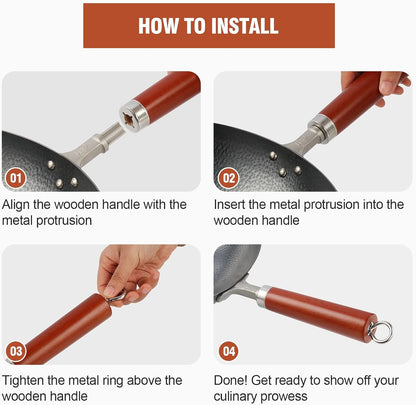 HOW TO INSTALL

01

Align the wooden handle with the metal protrusion

02

Insert the metal protrusion into the wooden handle

03

Tighten the metal ring above the wooden handle

04

Done! Get ready to show off your culinary prowess