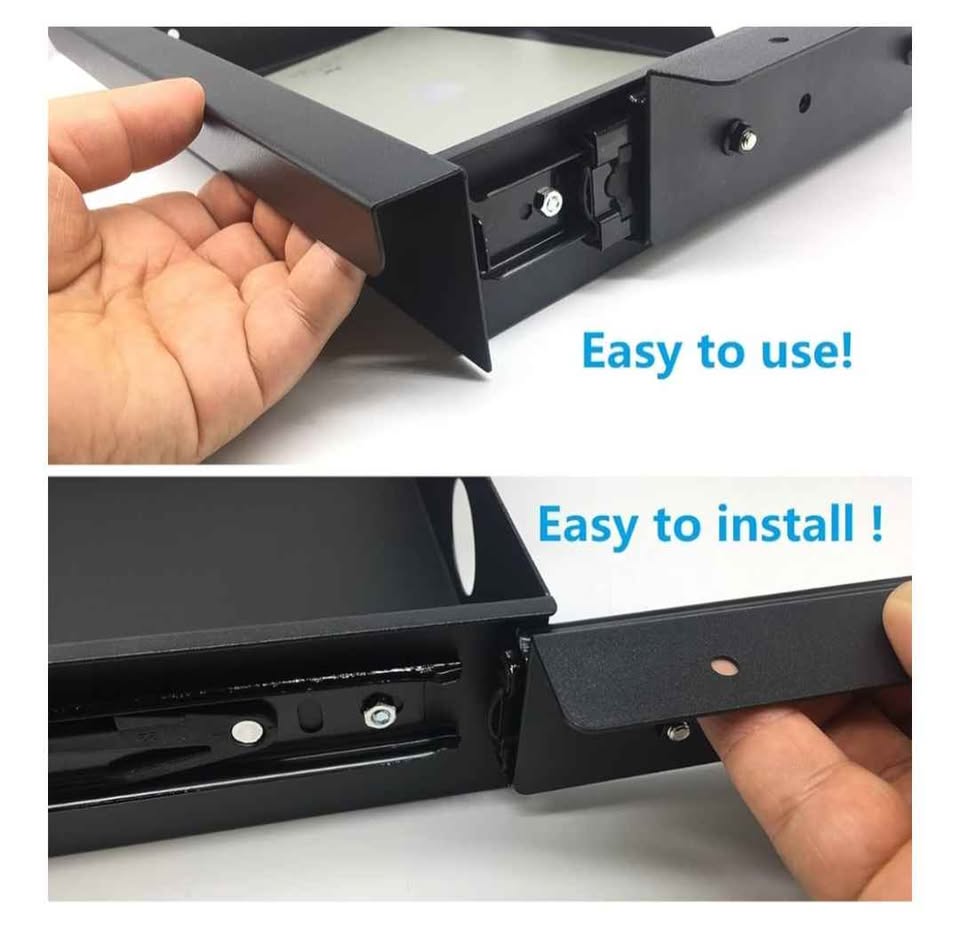 Easy to use!

Easy to install !