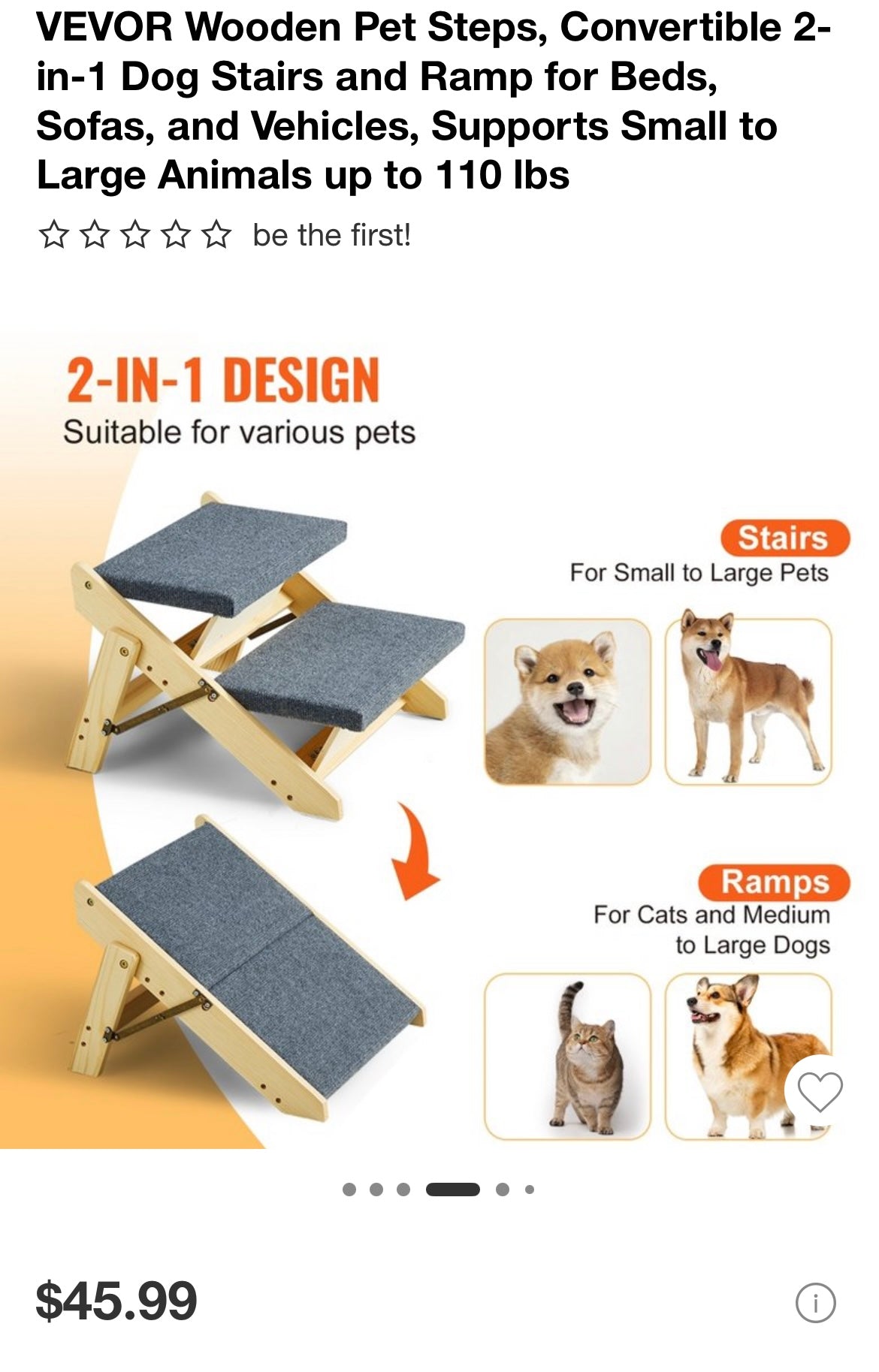 VEVOR Wooden Pet Steps, Convertible 2-in-1 Dog Stairs and Ramp for Beds, Sofas, and Vehicles, Supports Small to Large Animals up to 110 lbs

be the first!

2-IN-1 DESIGN
Suitable for various pets

Stairs
For Small to Large Pets

Ramps
For Cats and Medium to Large Dogs

$45.99